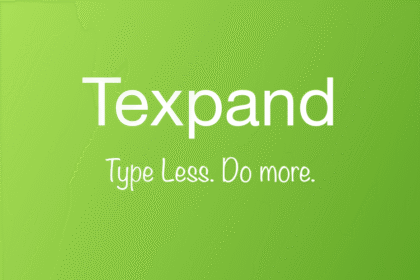 Texpand

Type Less. Do more.